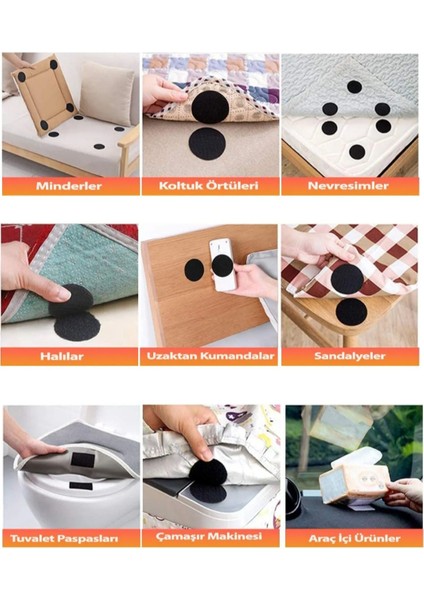 Minderler

Koltuk Örtüleri

Nevresimler

Halılar

Uzaktan Kumandalar

Sandalyeler

Tuvalet Paspasları

Çamaşır Makinesi

Araç İçi Ürünler