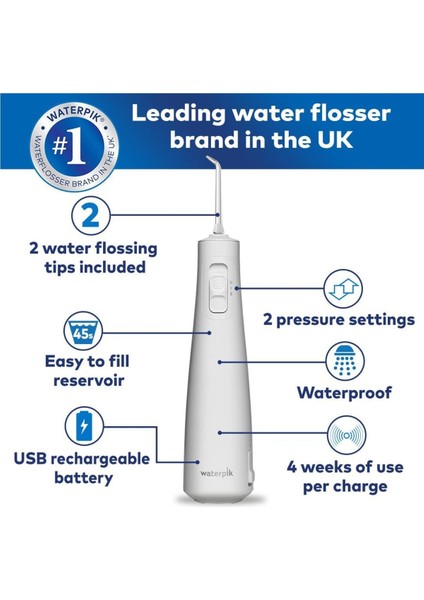 WATERPIK®
#1
WATERFLOSSER BRAND IN THE UK*

Leading water flosser brand in the UK

2

2 water flossing tips included

45s

Easy to fill reservoir

USB rechargeable battery

2 pressure settings

Waterproof

4 weeks of use per charge

waterpik