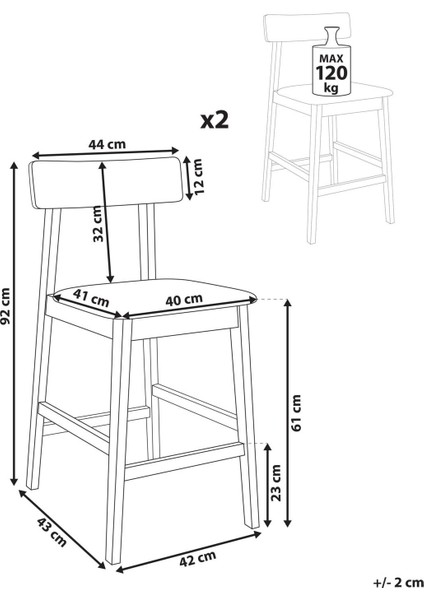 MAX 120 kg

x2

44 cm
12 cm
32 cm
92 cm
41 cm
40 cm
61 cm
23 cm
43 cm
42 cm

+/- 2 cm