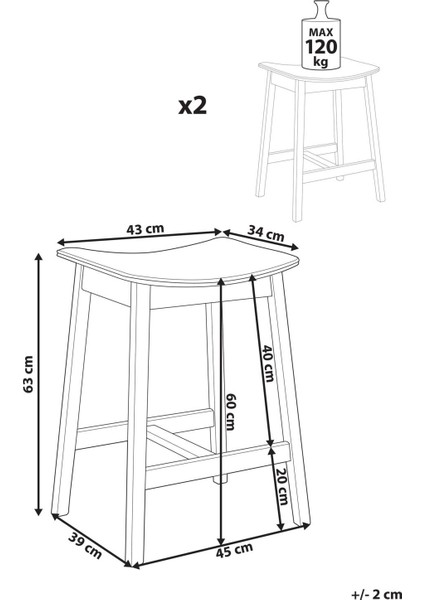 MAX
120
kg

x2

43 cm
34 cm
63 cm
40 cm
60 cm
20 cm
39 cm
45 cm

+/- 2 cm