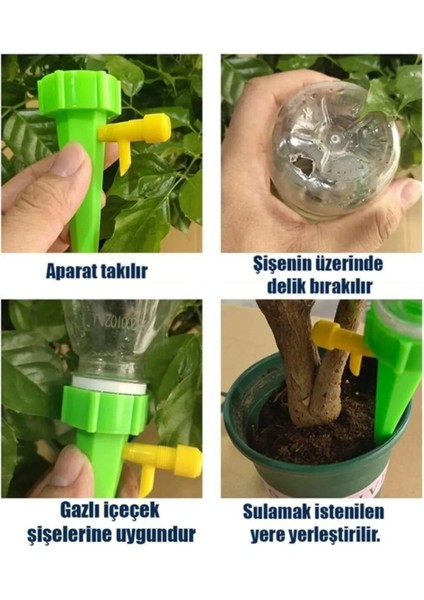 Aparat takılır

Şişenin üzerinde delik bırakılır

Gazlı içeçek şişelerine uygundur

Sulamak istenilen yere yerleştirilir.