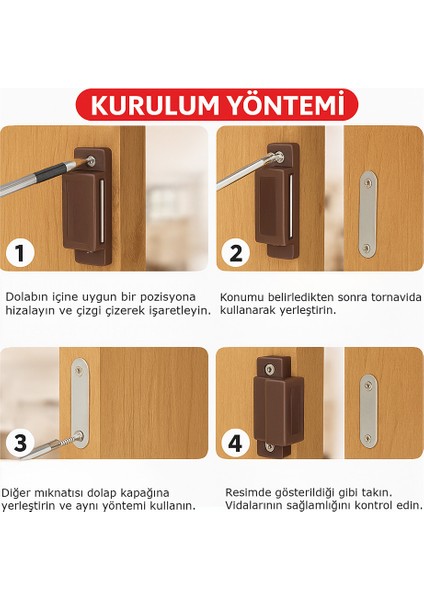 KURULUM YÖNTEMİ

1

Dolabın içine uygun bir pozisyona hizalayın ve çizgi çizerek işaretleyin.

2

Konumu belirledikten sonra tornavida kullanarak yerleştirin.

3

Diğer mıknatısı dolap kapağına yerleştirin ve aynı yöntemi kullanın.

4

Resimde gösterildiği gibi takın. Vidalarının sağlamlığını kontrol edin.