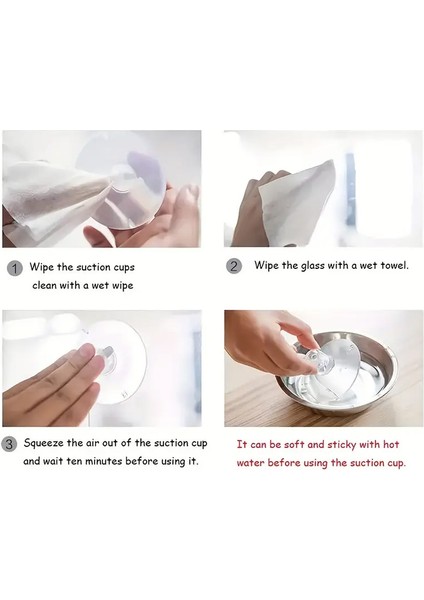 1 Wipe the suction cups clean with a wet wipe

2 Wipe the glass with a wet towel.

3 Squeeze the air out of the suction cup and wait ten minutes before using it.

It can be soft and sticky with hot water before using the suction cup.