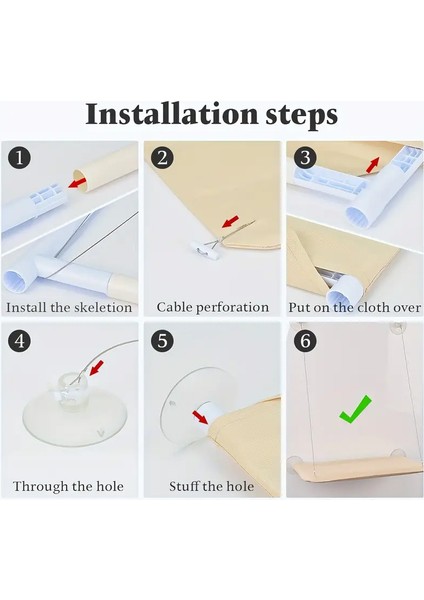 Installation steps

1
Install the skeletion

2
Cable perforation

3
Put on the cloth over

4
Through the hole

5
Stuff the hole

6