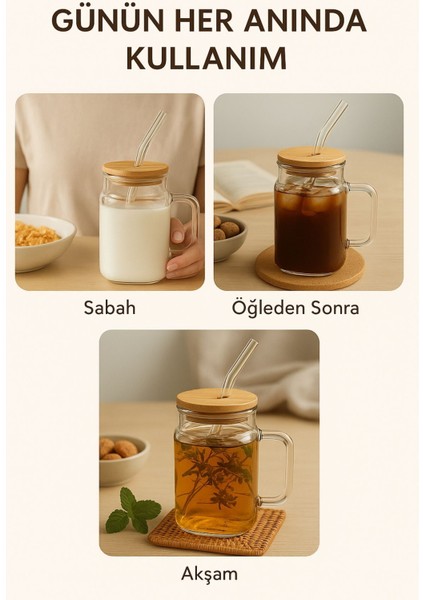 GÜNÜN HER ANINDA KULLANIM

Sabah

Öğleden Sonra

Akşam