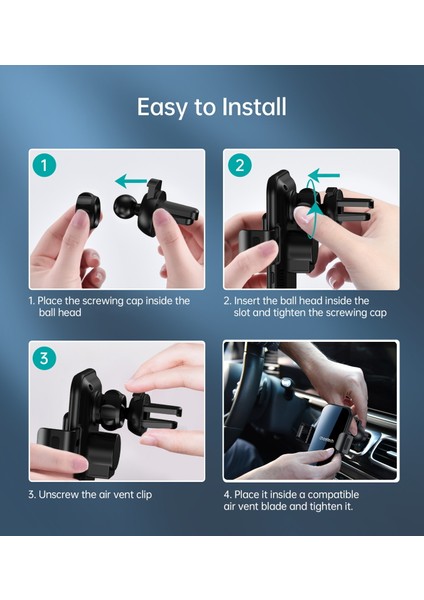 Easy to Install

1

1. Place the screwing cap inside the ball head

2

2. Insert the ball head inside the slot and tighten the screwing cap

3

3. Unscrew the air vent clip

choetech

4. Place it inside a compatible air vent blade and tighten it.