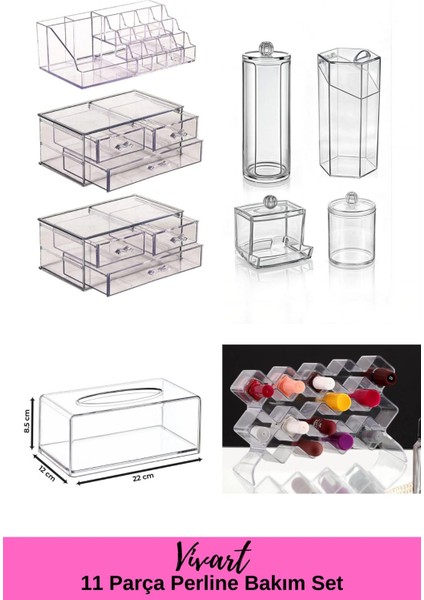 8.5 cm
12 cm
22 cm

Vivart
11 Parça Perline Bakım Set