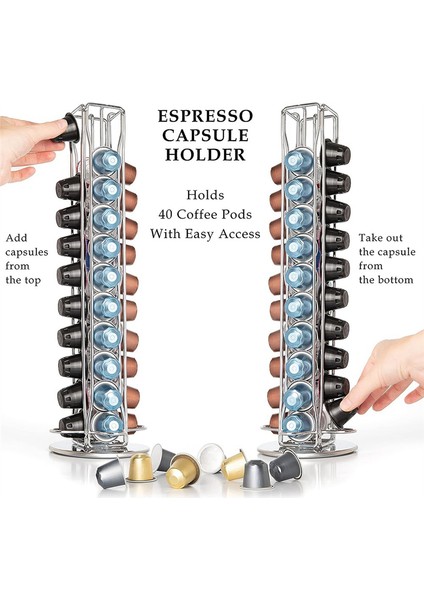 ESPRESSO CAPSULE HOLDER

Holds 40 Coffee Pods With Easy Access

Add capsules from the top

Take out the capsule from the bottom