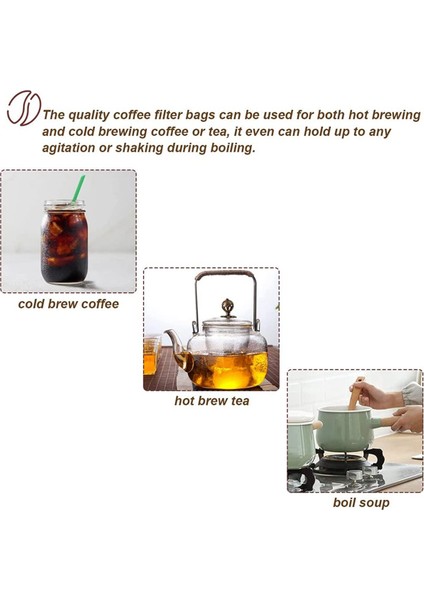 The quality coffee filter bags can be used for both hot brewing and cold brewing coffee or tea, it even can hold up to any agitation or shaking during boiling.

cold brew coffee

hot brew tea

boil soup