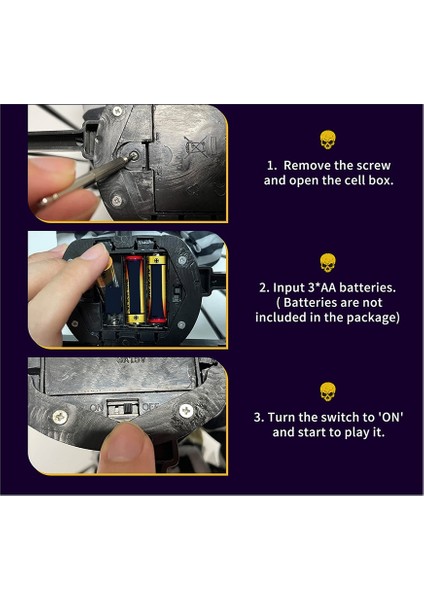 1. Remove the screw and open the cell box.

2. Input 3*AA batteries. ( Batteries are not included in the package)

ON OFF

3. Turn the switch to 'ON' and start to play it.