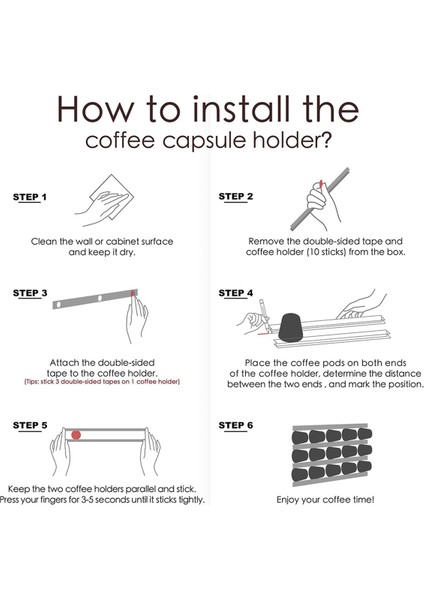 How to install the coffee capsule holder?

STEP 1

Clean the wall or cabinet surface and keep it dry.

STEP 2

Remove the double-sided tape and coffee holder (10 sticks) from the box.

STEP 3

Attach the double-sided tape to the coffee holder.
(Tips: stick 3 double-sided tapes on 1 coffee holder)

STEP 4

Place the coffee pods on both ends of the coffee holder, determine the distance between the two ends , and mark the position.

STEP 5

Keep the two coffee holders parallel and stick. Press your fingers for 3-5 seconds until it sticks tightly.

STEP 6

Enjoy your coffee time!