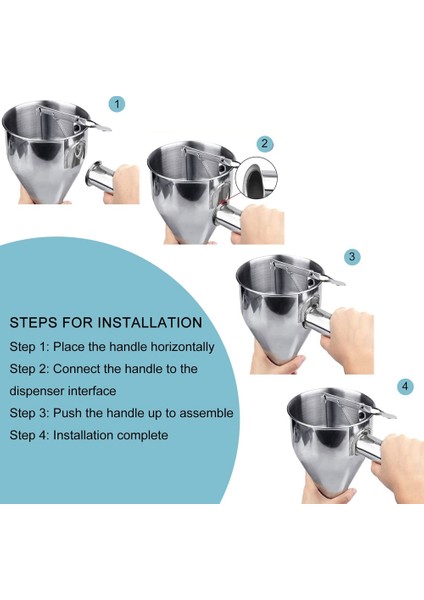 1

2

3

4

STEPS FOR INSTALLATION

Step 1: Place the handle horizontally

Step 2: Connect the handle to the dispenser interface

Step 3: Push the handle up to assemble

Step 4: Installation complete