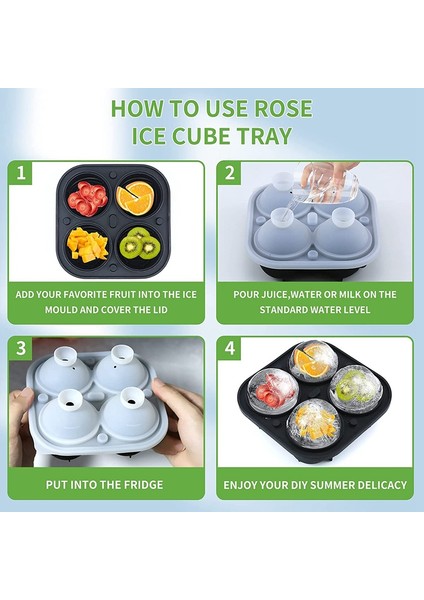 HOW TO USE ROSE ICE CUBE TRAY

1

ADD YOUR FAVORITE FRUIT INTO THE ICE MOULD AND COVER THE LID

2

POUR JUICE,WATER OR MILK ON THE STANDARD WATER LEVEL

3

PUT INTO THE FRIDGE

4

ENJOY YOUR DIY SUMMER DELICACY