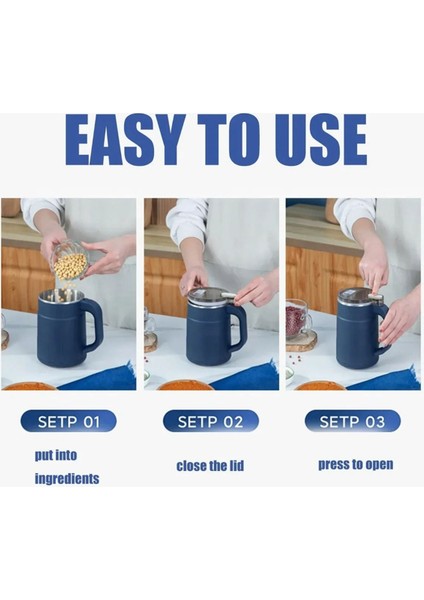 EASY TO USE

SETP 01

put into ingredients

SETP 02

close the lid

SETP 03

press to open