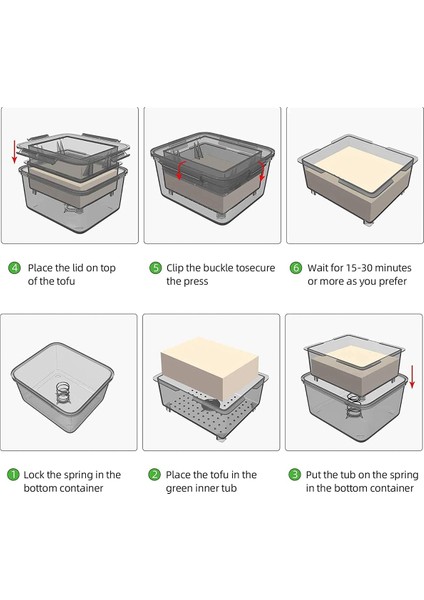 4 Place the lid on top of the tofu

5 Clip the buckle tosecure the press

6 Wait for 15-30 minutes or more as you prefer

1 Lock the spring in the bottom container

2 Place the tofu in the green inner tub

3 Put the tub on the spring in the bottom container