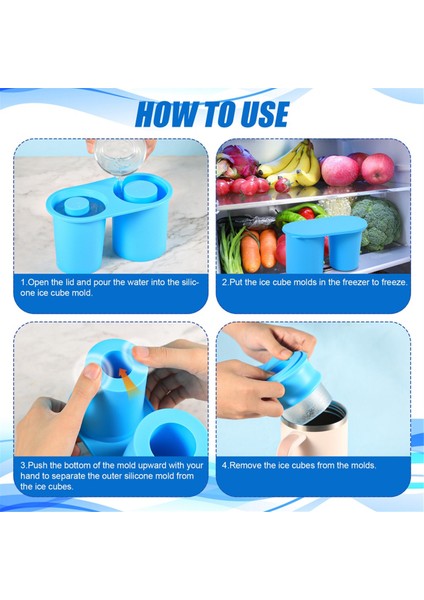 HOW TO USE

1.Open the lid and pour the water into the silicone ice cube mold.

2.Put the ice cube molds in the freezer to freeze.

3.Push the bottom of the mold upward with your hand to separate the outer silicone mold from the ice cubes.

4.Remove the ice cubes from the molds.