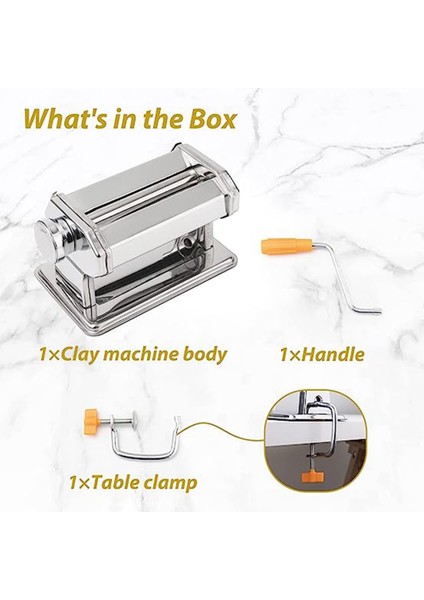 What's in the Box

1×Clay machine body

1×Handle

1×Table clamp