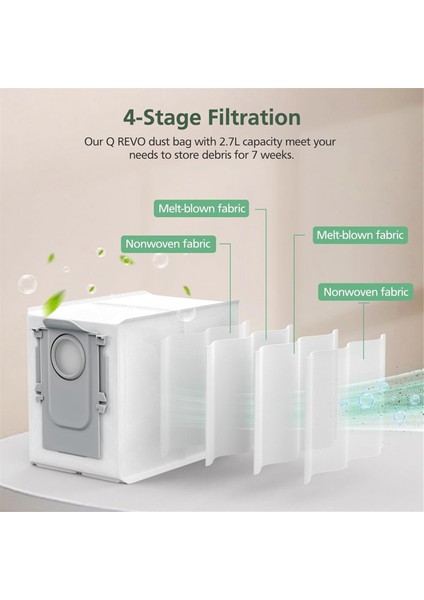 4-Stage Filtration

Our Q REVO dust bag with 2.7L capacity meet your needs to store debris for 7 weeks.

Melt-blown fabric

Nonwoven fabric

Melt-blown fabric

Nonwoven fabric