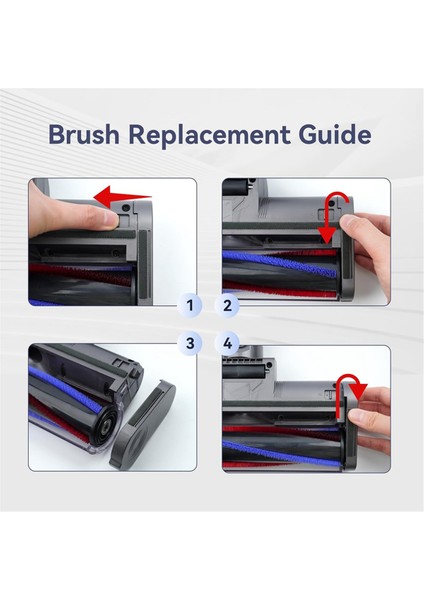 Brush Replacement Guide

1

2

3

4