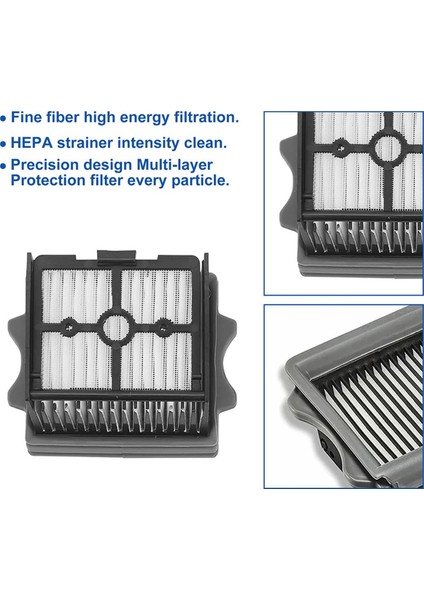 • Fine fiber high energy filtration.
• HEPA strainer intensity clean.
• Precision design Multi-layer Protection filter every particle.