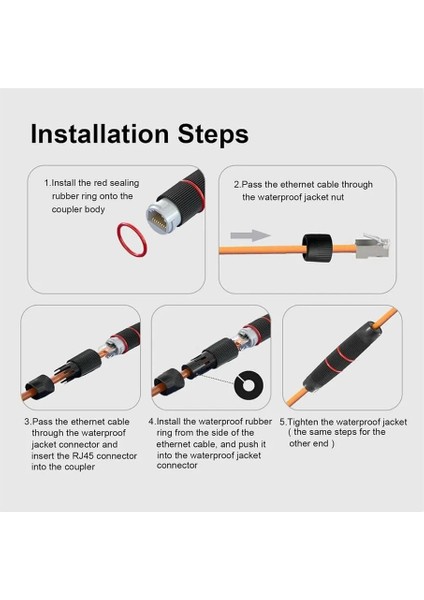 Installation Steps

1.Install the red sealing rubber ring onto the coupler body

2.Pass the ethernet cable through the waterproof jacket nut

3.Pass the ethernet cable through the waterproof jacket connector and insert the RJ45 connector into the coupler

4.Install the waterproof rubber ring from the side of the ethernet cable, and push it into the waterproof jacket connector

5.Tighten the waterproof jacket ( the same steps for the other end )