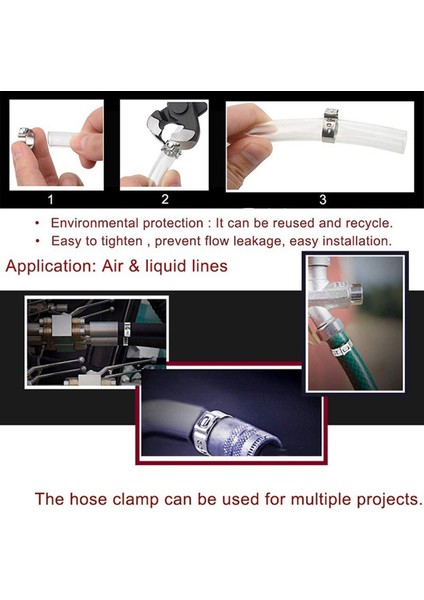 1

2

3

• Environmental protection : It can be reused and recycle.
• Easy to tighten , prevent flow leakage, easy installation.

Application: Air & liquid lines

The hose clamp can be used for multiple projects.