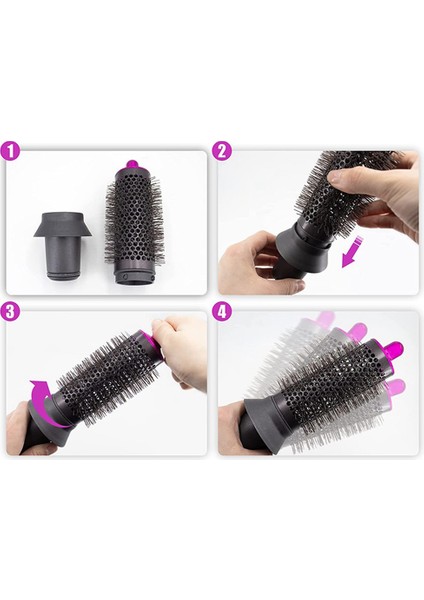 1

2

3

4