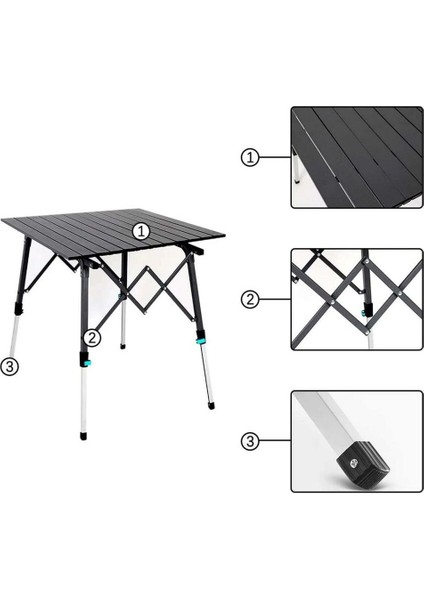 1
2
3
1
2
3