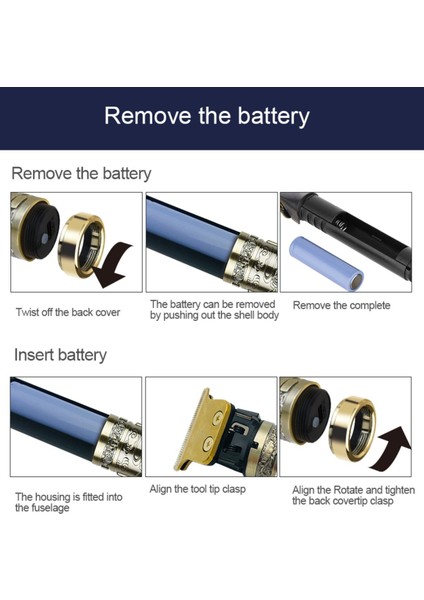 Remove the battery

Remove the battery

Twist off the back cover

The battery can be removed by pushing out the shell body

Remove the complete

Insert battery

The housing is fitted into the fuselage

Align the tool tip clasp

Align the Rotate and tighten the back covertip clasp