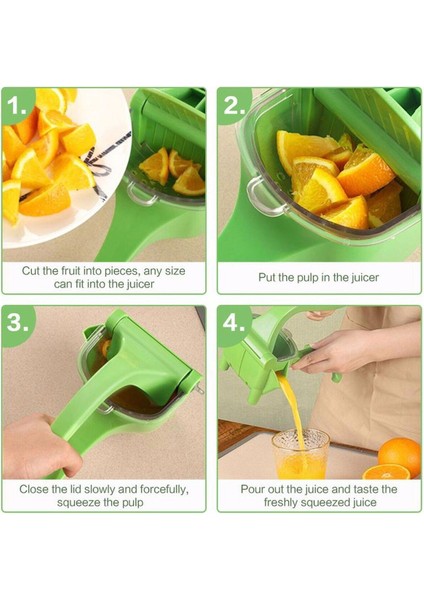 1.

Cut the fruit into pieces, any size can fit into the juicer

2.

Put the pulp in the juicer

3.

Close the lid slowly and forcefully, squeeze the pulp

4.

Pour out the juice and taste the freshly squeezed juice