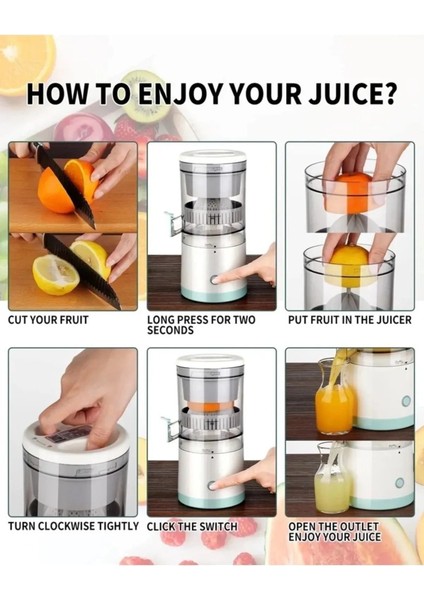 HOW TO ENJOY YOUR JUICE?

CUT YOUR FRUIT

LONG PRESS FOR TWO SECONDS

PUT FRUIT IN THE JUICER

TURN CLOCKWISE TIGHTLY

CLICK THE SWITCH

OPEN THE OUTLET ENJOY YOUR JUICE