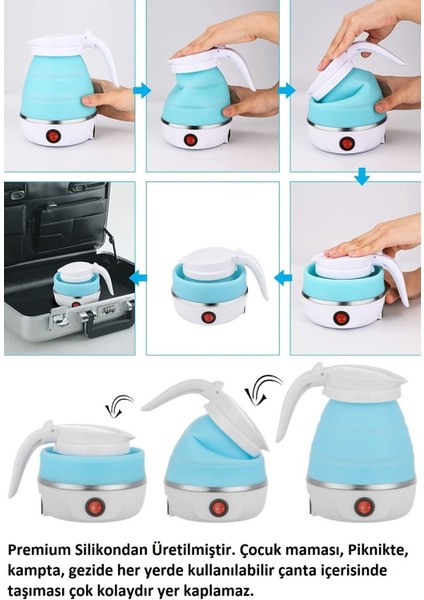 Premium Silikondan Üretilmiştir. Çocuk maması, Piknikte, kampta, gezide her yerde kullanılabilir çanta içerisinde taşıması çok kolaydır yer kaplamaz.