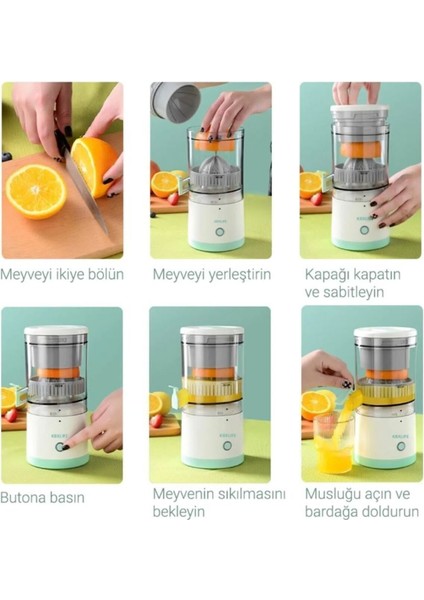 Meyveyi ikiye bölün

Meyveyi yerleştirin

Kapağı kapatın ve sabitleyin

Butona basın

Meyvenin sıkılmasını bekleyin

Musluğu açın ve bardağa doldurun