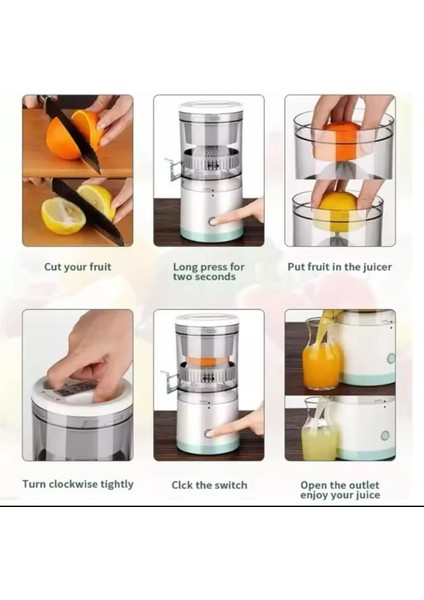 Cut your fruit

Long press for two seconds

Put fruit in the juicer

Turn clockwise tightly

Clck the switch

Open the outlet enjoy your juice