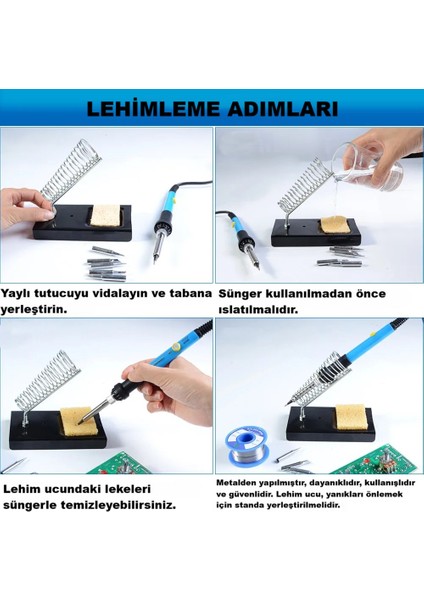 LEHİMLEME ADIMLARI

Yaylı tutucuyu vidalayın ve tabana yerleştirin.

Sünger kullanılmadan önce ıslatılmalıdır.

Lehim ucundaki lekeleri süngerle temizleyebilirsiniz.

Metalden yapılmıştır, dayanıklıdır, kullanışlıdır ve güvenlidir. Lehim ucu, yanıkları önlemek için standa yerleştirilmelidir.