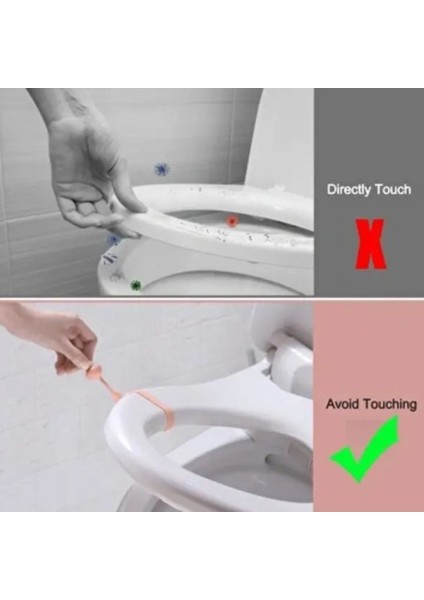 Directly Touch

X

Avoid Touching