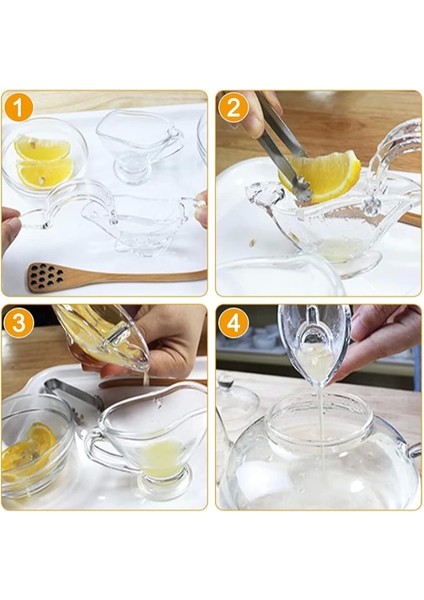 1

2

3

4