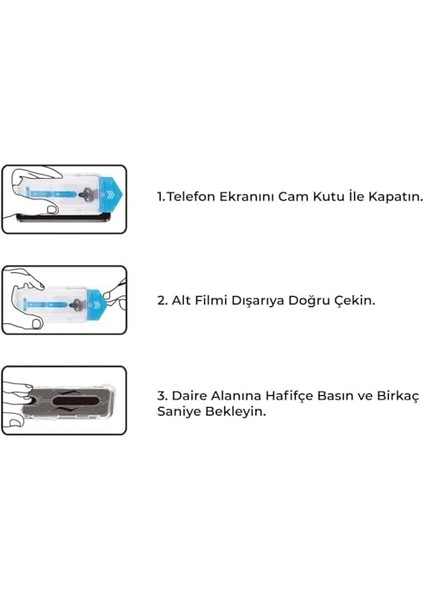 1.Telefon Ekranını Cam Kutu İle Kapatın.

2. Alt Filmi Dışarıya Doğru Çekin.

3. Daire Alanına Hafifçe Basın ve Birkaç Saniye Bekleyin.