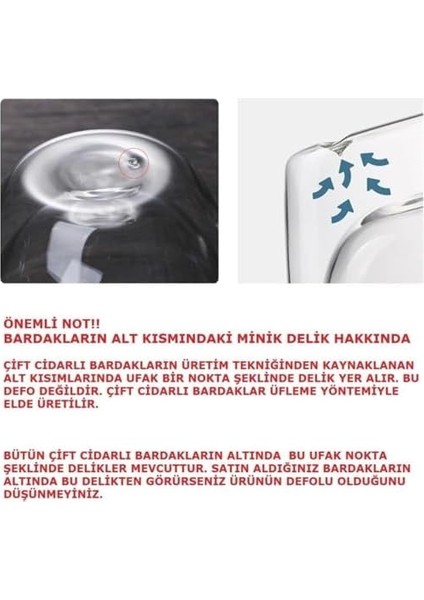 ÖNEMLİ NOT!!
BARDAKLARIN ALT KISMINDAKİ MİNİK DELİK HAKKINDA

ÇİFT CİDARLI BARDAKLARIN ÜRETİM TEKNİĞİNDEN KAYNAKLANAN ALT KISIMLARINDA UFAK BİR NOKTA ŞEKLİNDE DELİK YER ALIR. BU DEFO DEĞİLDİR. ÇİFT CİDARLI BARDAKLAR ÜFLEME YÖNTEMİYLE ELDE ÜRETİLİR.

BÜTÜN ÇİFT CİDARLI BARDAKLARIN ALTINDA BU UFAK NOKTA ŞEKLİNDE DELİKLER MEVCUTTUR. SATIN ALDIĞINIZ BARDAKLARIN ALTINDA BU DELİKTEN GÖRÜRSENİZ ÜRÜNÜN DEFOLU OLDUĞUNU DÜŞÜNMEYİNİZ.