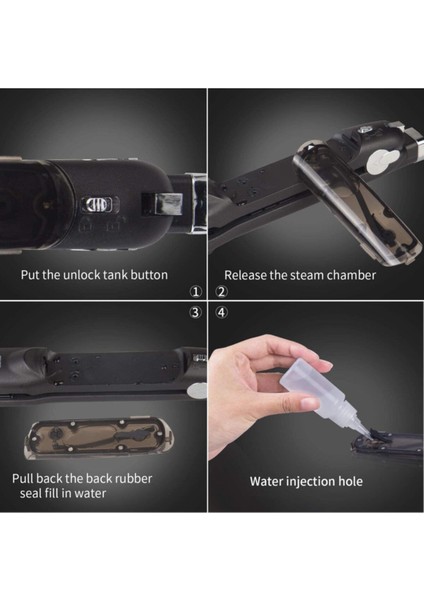 Put the unlock tank button

①

Release the steam chamber

②

③

Pull back the back rubber seal fill in water

④

Water injection hole