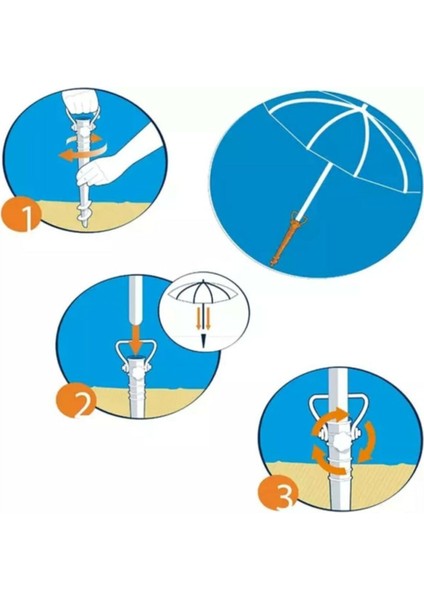 1

2

3