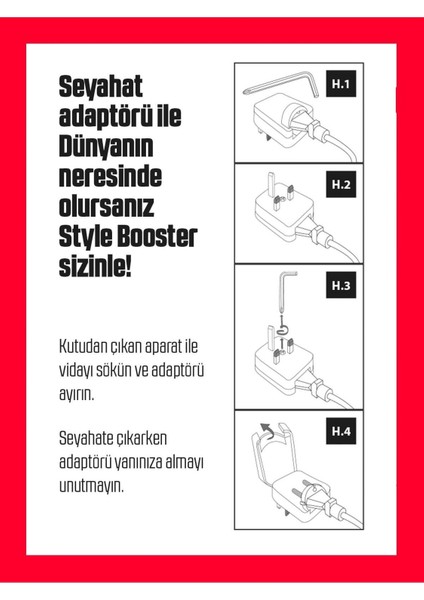 Seyahat adaptörü ile Dünyanın neresinde olursanız Style Booster sizinle!

Kutudan çıkan aparat ile vidayı sökün ve adaptörü ayırın.

Seyahate çıkarken adaptörü yanınıza almayı unutmayın.

H.1

H.2

H.3

H.4