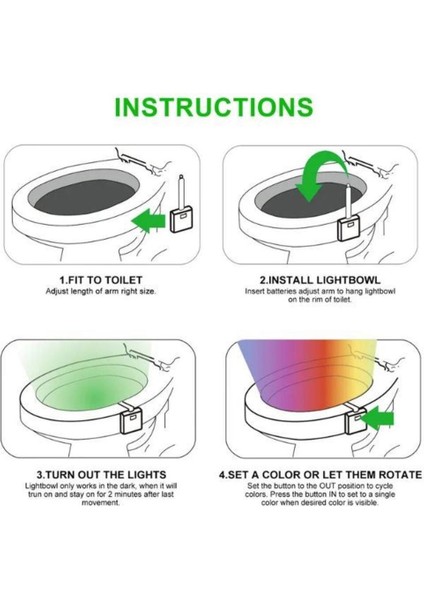 INSTRUCTIONS

1.FIT TO TOILET
Adjust length of arm right size.

2.INSTALL LIGHTBOWL
Insert batteries adjust arm to hang lightbowl on the rim of toilet.

3.TURN OUT THE LIGHTS
Lightbowl only works in the dark, when it will trun on and stay on for 2 minutes after last movement.

4.SET A COLOR OR LET THEM ROTATE
Set the button to the OUT position to cycle colors. Press the button IN to set to a single color when desired color is visible.