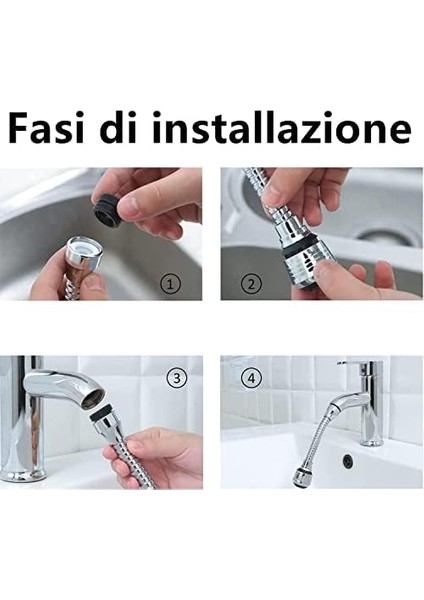 Fasi di installazione

①

②

③

④