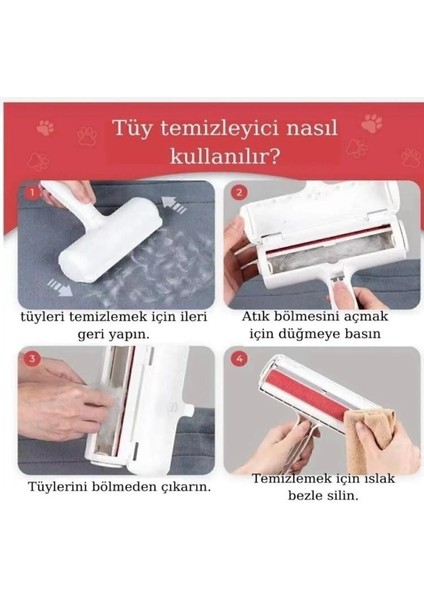 Tüy temizleyici nasıl kullanılır?

1

tüyleri temizlemek için ileri geri yapın.

2

Atık bölmesini açmak için düğmeye basın

3

Tüylerini bölmeden çıkarın.

4

Temizlemek için ıslak bezle silin.