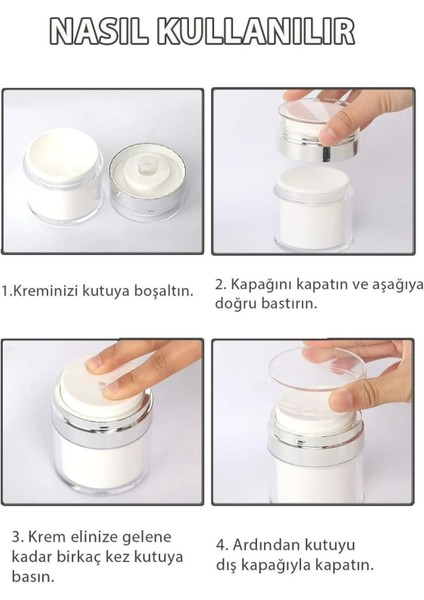 NASIL KULLANILIR

1.Kreminizi kutuya boşaltın.

2. Kapağını kapatın ve aşağıya doğru bastırın.

3. Krem elinize gelene kadar birkaç kez kutuya basın.

4. Ardından kutuyu dış kapağıyla kapatın.