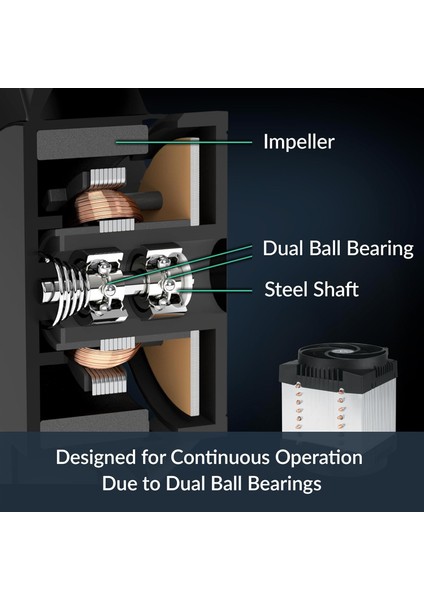 Impeller

Dual Ball Bearing

Steel Shaft

Designed for Continuous Operation Due to Dual Ball Bearings