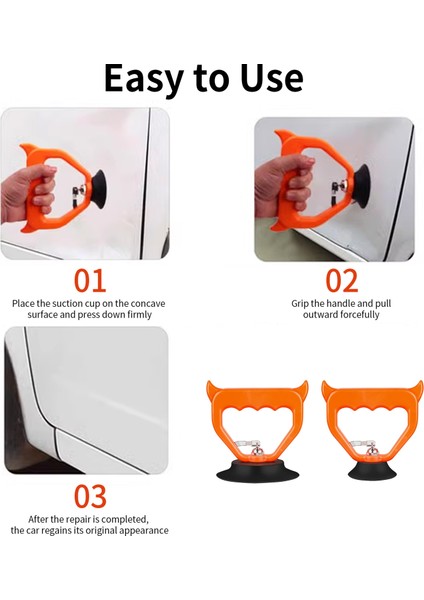 Easy to Use

01

Place the suction cup on the concave surface and press down firmly

02

Grip the handle and pull outward forcefully

03

After the repair is completed, the car regains its original appearance