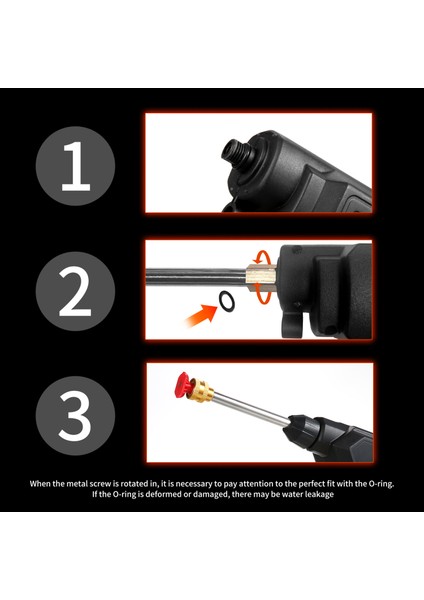 1

2

3

When the metal screw is rotated in, it is necessary to pay attention to the perfect fit with the O-ring. If the O-ring is deformed or damaged, there may be water leakage