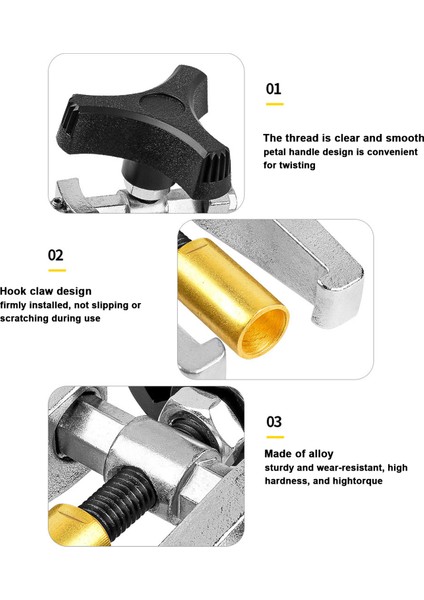 01

The thread is clear and smooth
petal handle design is convenient for twisting

02

Hook claw design
firmly installed, not slipping or scratching during use

03

Made of alloy
sturdy and wear-resistant, high hardness, and hightorque